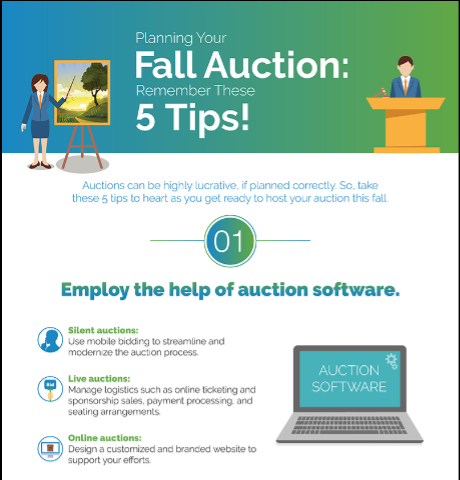 Planning Your
Fall Auction:
Remember These
5 Tips!

Auctions can be highly lucrative, if planned correctly. So, take these 5 tips to heart as you get ready to host your auction this fall.

01

Employ the help of auction software.

Silent auctions:
Use mobile bidding to streamline and modernize the auction process.

Live auctions:
Manage logistics such as online ticketing and sponsorship sales, payment processing, and seating arrangements.

Online auctions:
Design a customized and branded website to support your efforts.

AUCTION SOFTWARE