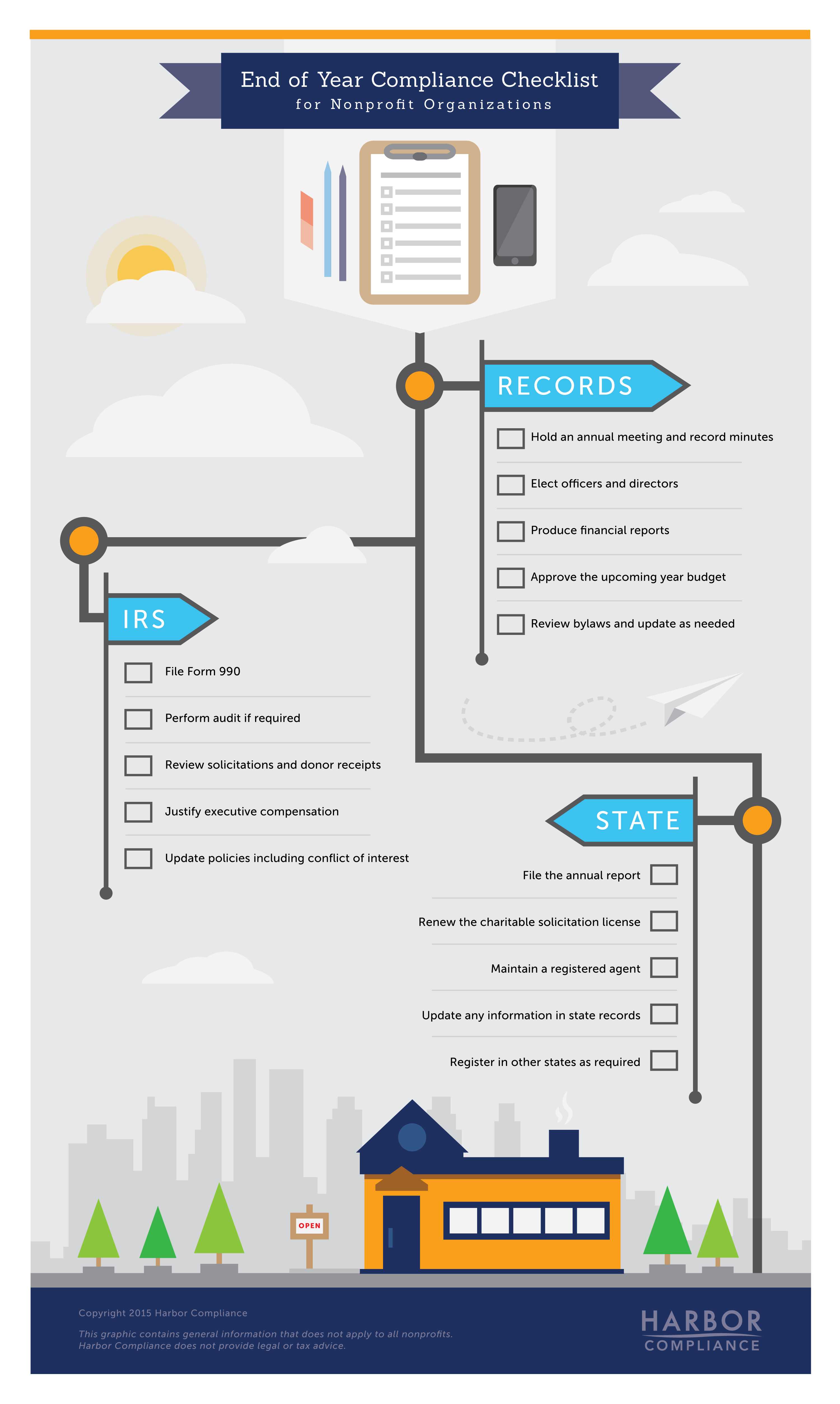 End of Year Compliance Checklist
for Nonprofit Organizations

RECORDS

Hold an annual meeting and record minutes

Elect officers and directors

Produce financial reports

Approve the upcoming year budget

Review bylaws and update as needed

IRS

File Form 990

Perform audit if required

Review solicitations and donor receipts

Justify executive compensation

Update policies including conflict of interest

STATE

File the annual report

Renew the charitable solicitation license

Maintain a registered agent

Update any information in state records

Register in other states as required

OPEN

Copyright 2015 Harbor Compliance

This graphic contains general information that does not apply to all nonprofits. Harbor Compliance does not provide legal or tax advice.

HARBOR
COMPLIANCE